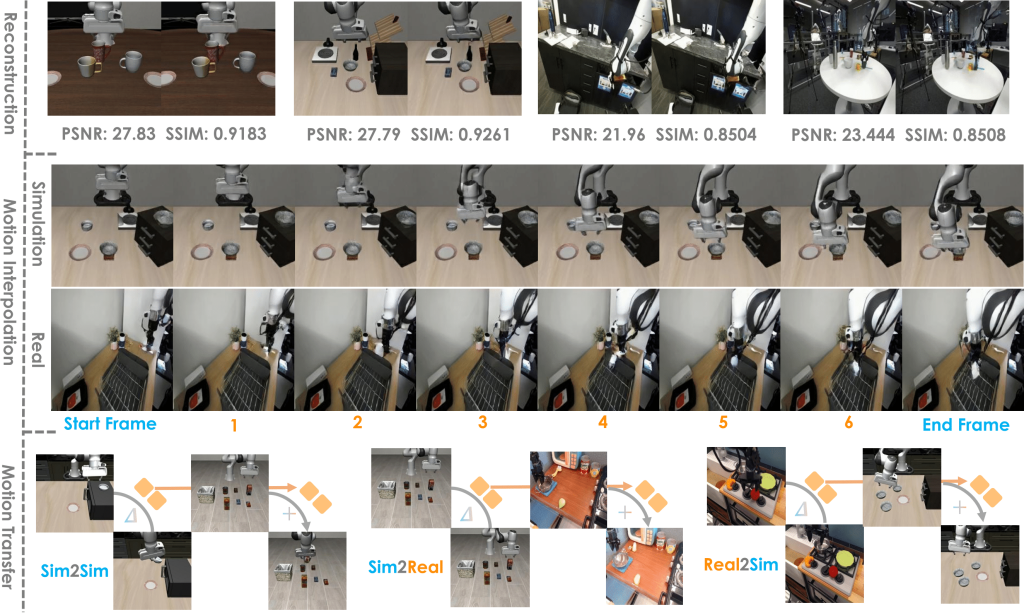 Reconstruction

PSNR: 27.83 SSIM: 0.9183

PSNR: 27.79 SSIM: 0.9261

PSNR: 21.96 SSIM: 0.8504

PSNR: 23.444 SSIM: 0.8508

Motion Interpolation

Simulation

Real

Start Frame 1 2 3 4 5 6 End Frame

Motion Transfer

Sim2Sim

Sim2Real

Real2Sim