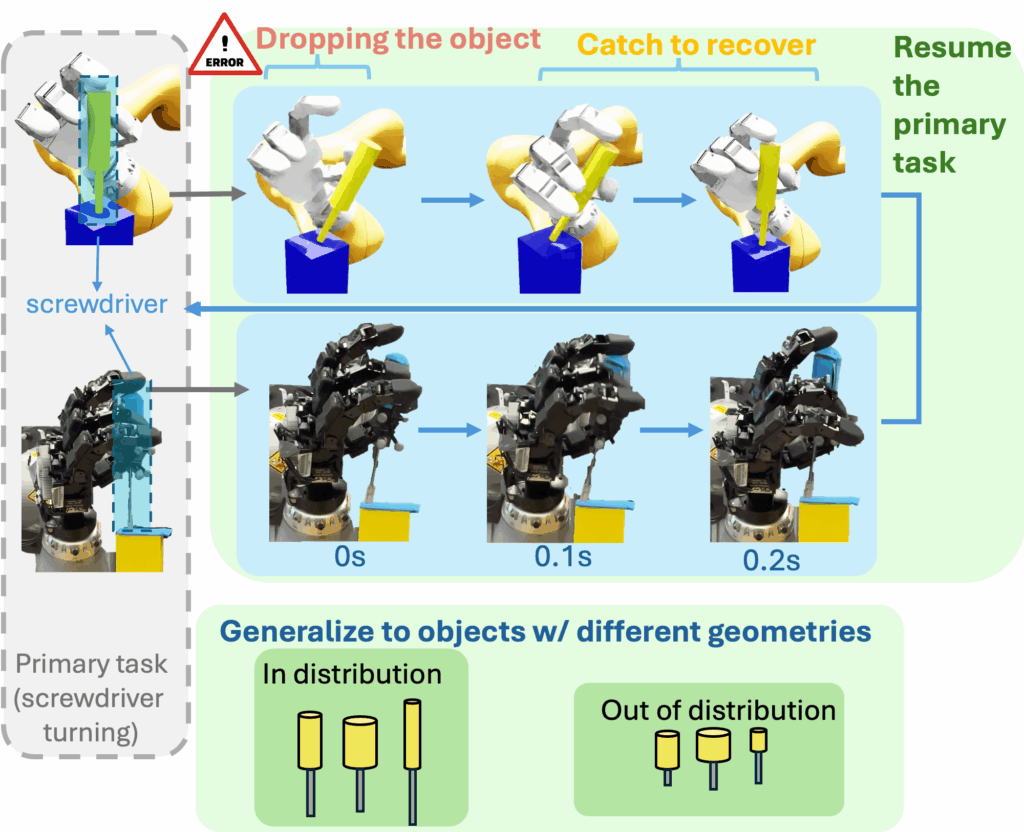 ERROR

Dropping the object

Catch to recover

Resume the primary task

screwdriver

0s

0.1s

0.2s

Primary task (screwdriver turning)

Generalize to objects w/ different geometries

In distribution

Out of distribution